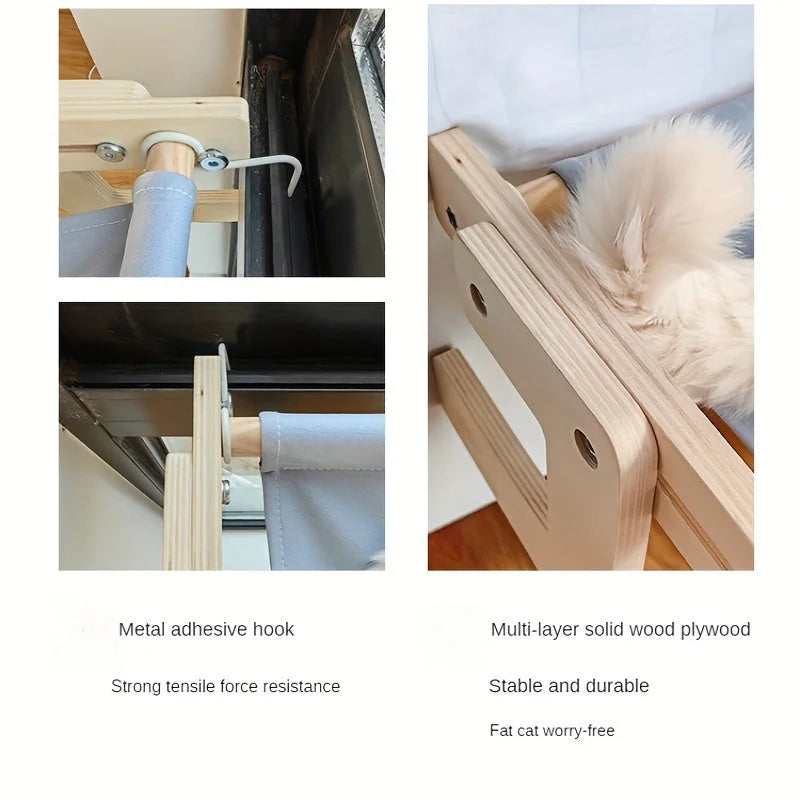 Metal adhesive hook

Strong tensile force resistance

Multi-layer solid wood plywood

Stable and durable

Fat cat worry-free