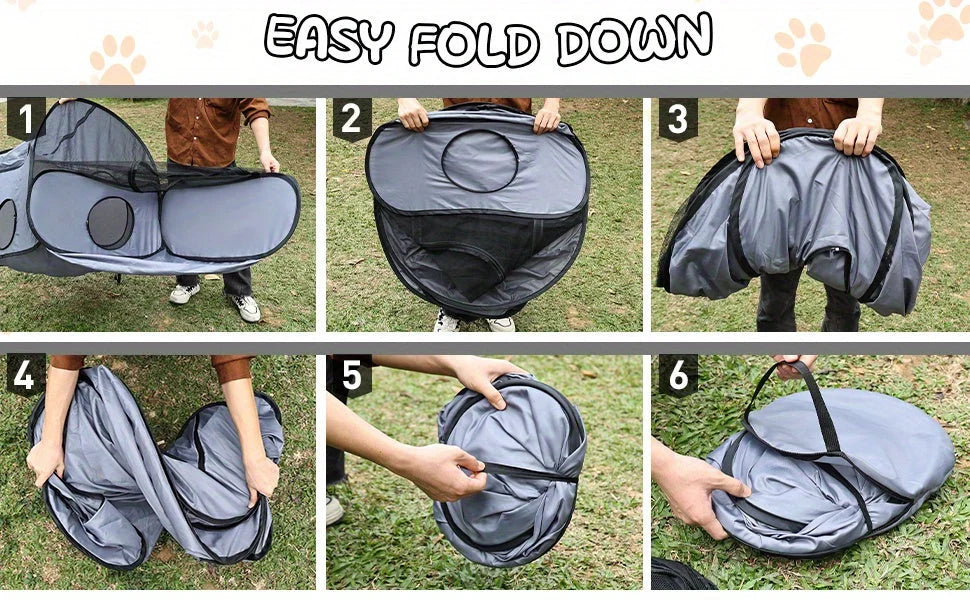 EASY FOLD DOWN

1

2

3

4

5

6