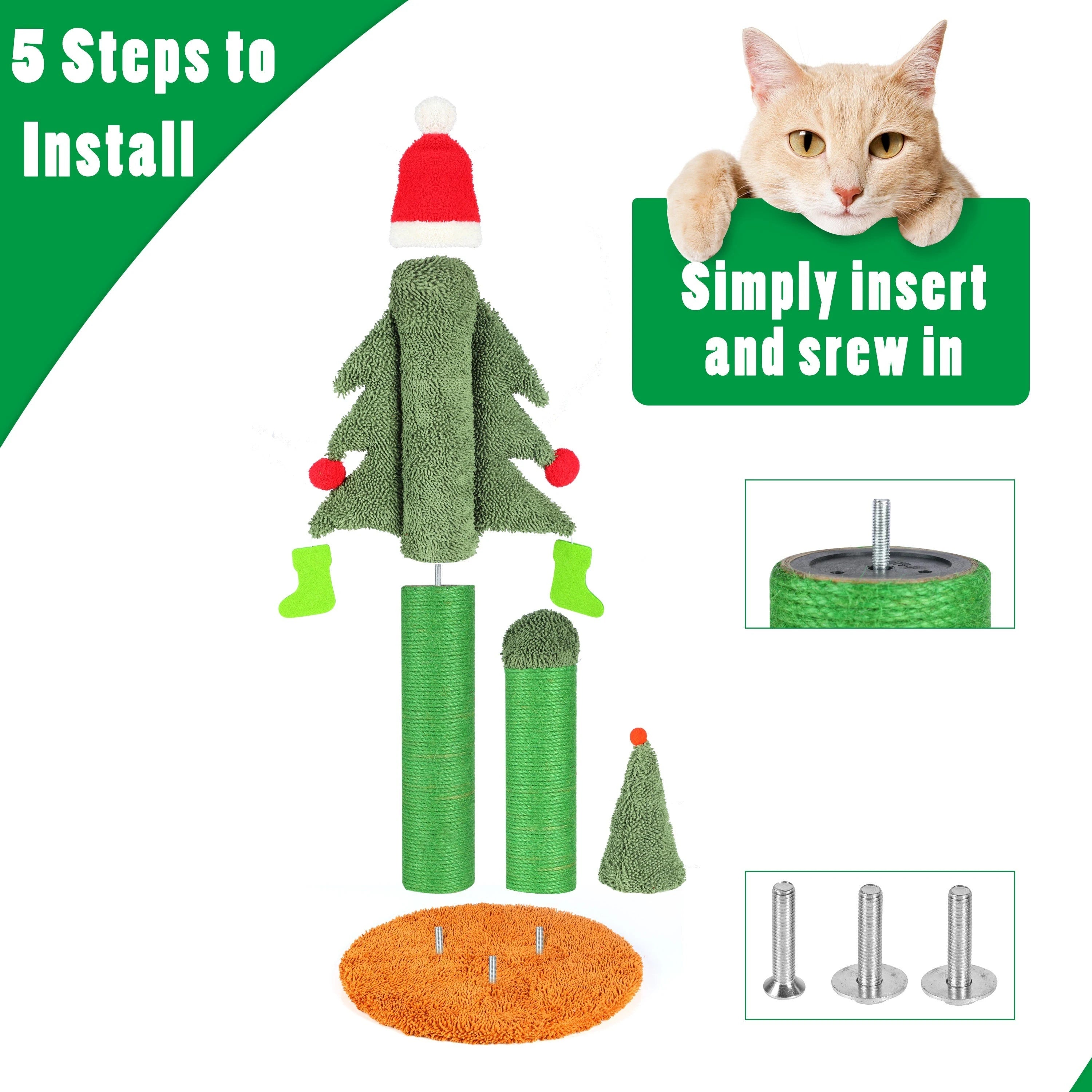 5 Steps to Install

Simply insert and srew in