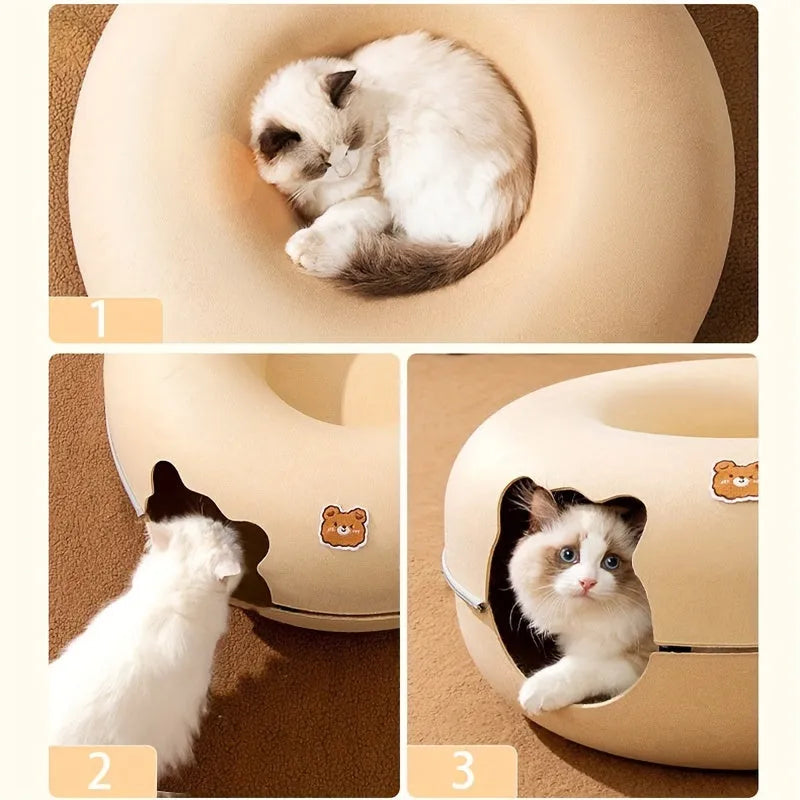 1

2

3