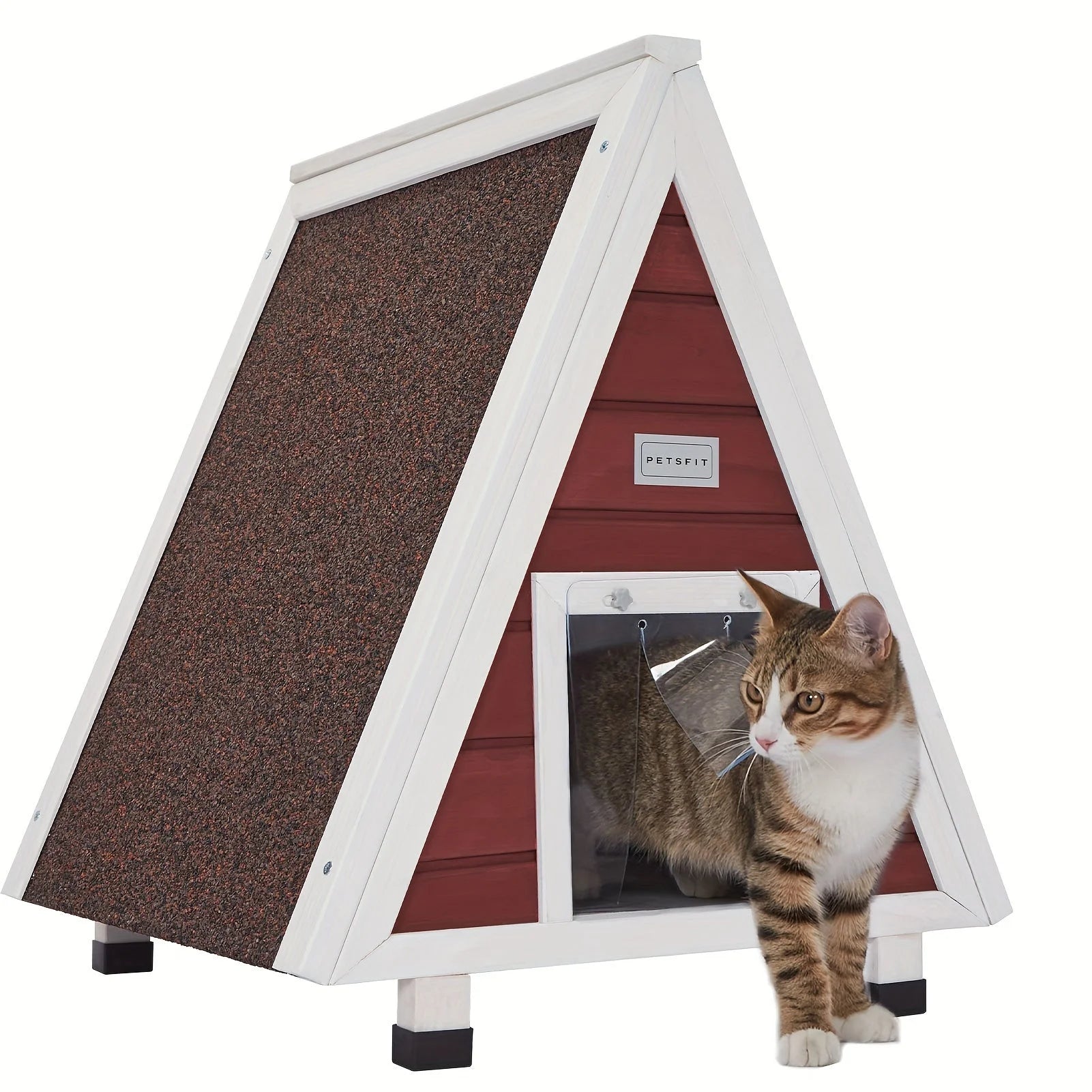 PETSFIT