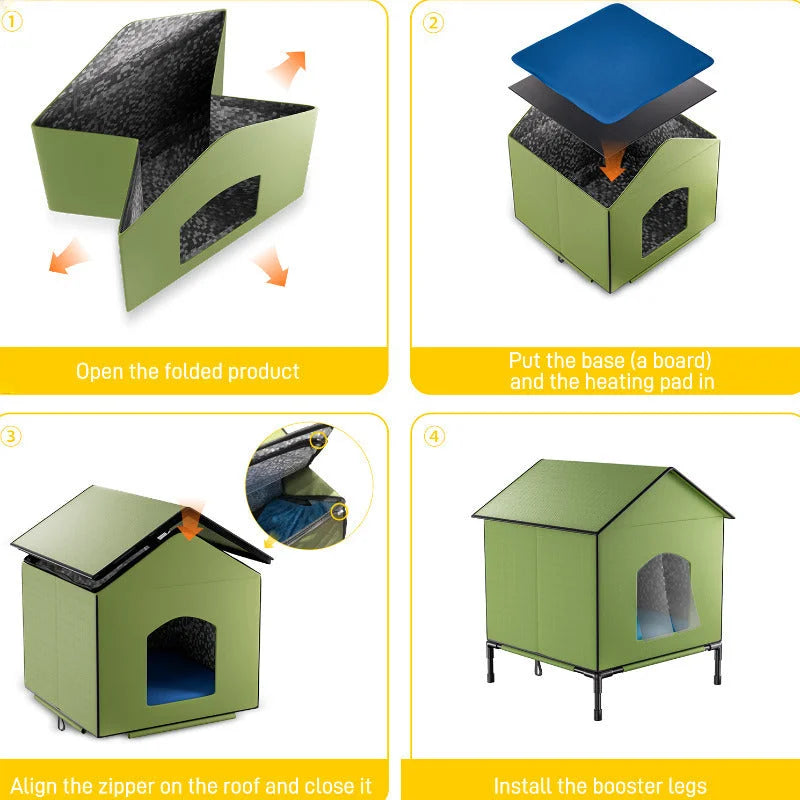 ①

Open the folded product

②

Put the base (a board) and the heating pad in

③

Align the zipper on the roof and close it

④

Install the booster legs