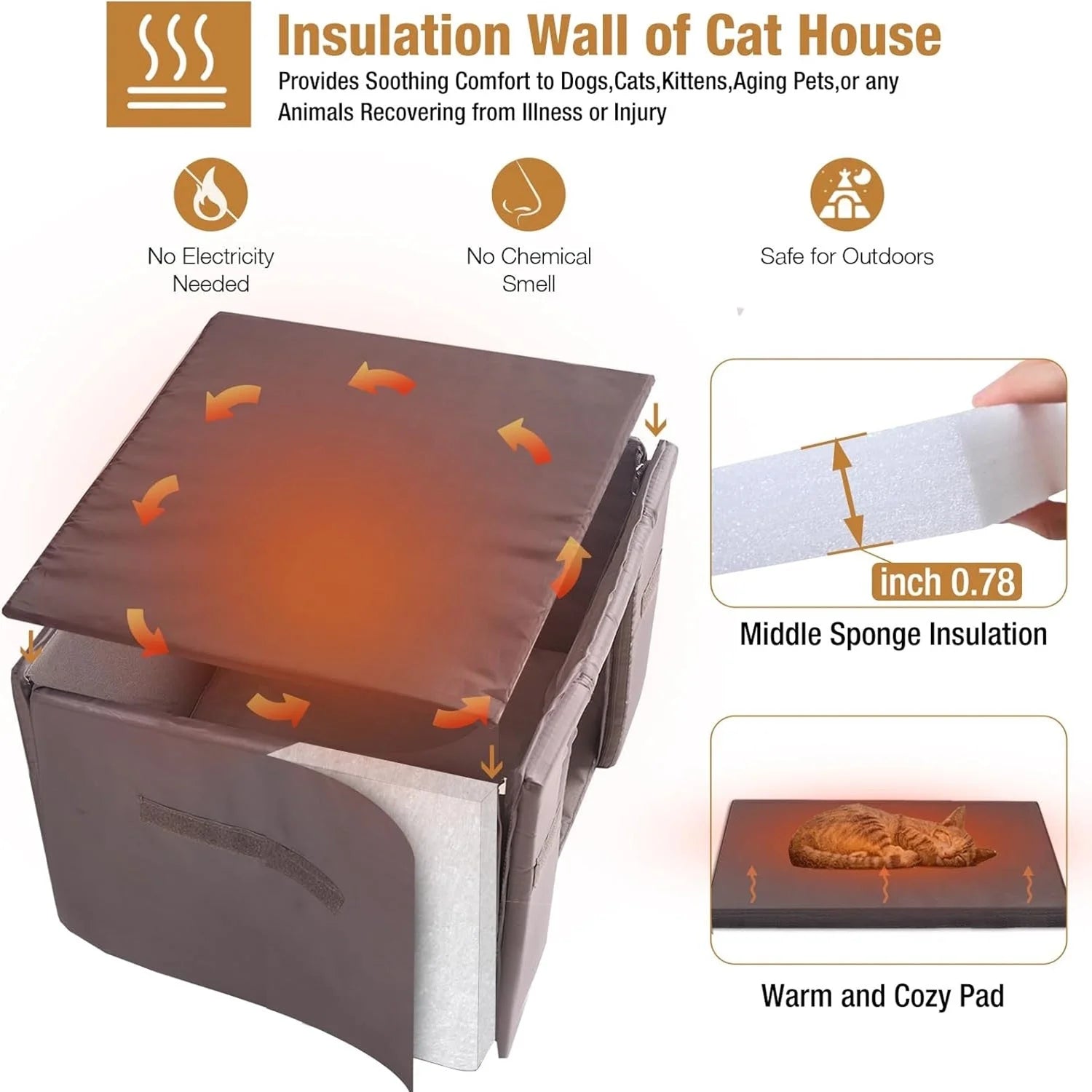 Insulation Wall of Cat House

Provides Soothing Comfort to Dogs,Cats,Kittens,Aging Pets,or any Animals Recovering from Illness or Injury

No Electricity Needed

No Chemical Smell

Safe for Outdoors

inch 0.78

Middle Sponge Insulation

Warm and Cozy Pad