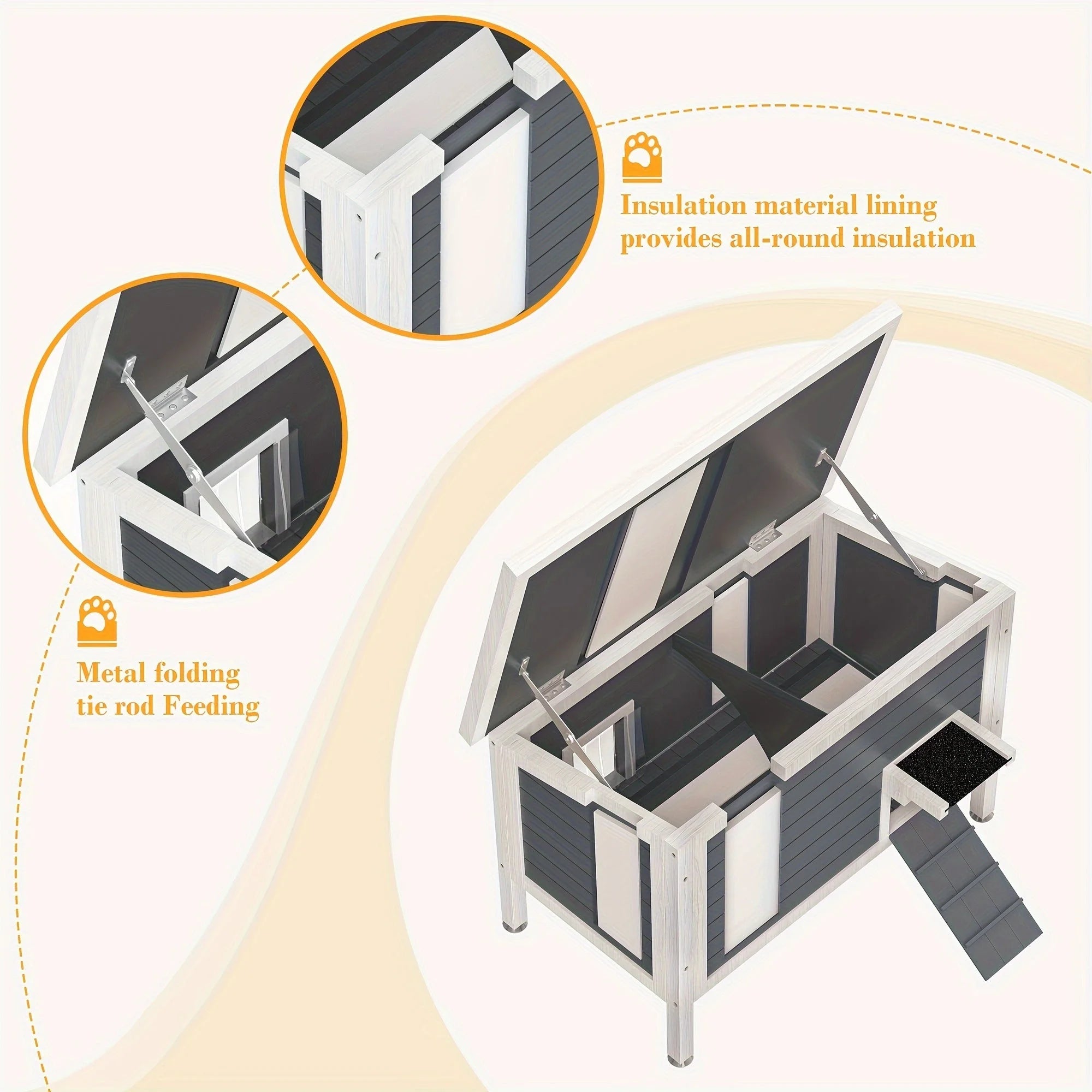 Insulation material lining provides all-round insulation

Metal folding tie rod Feeding