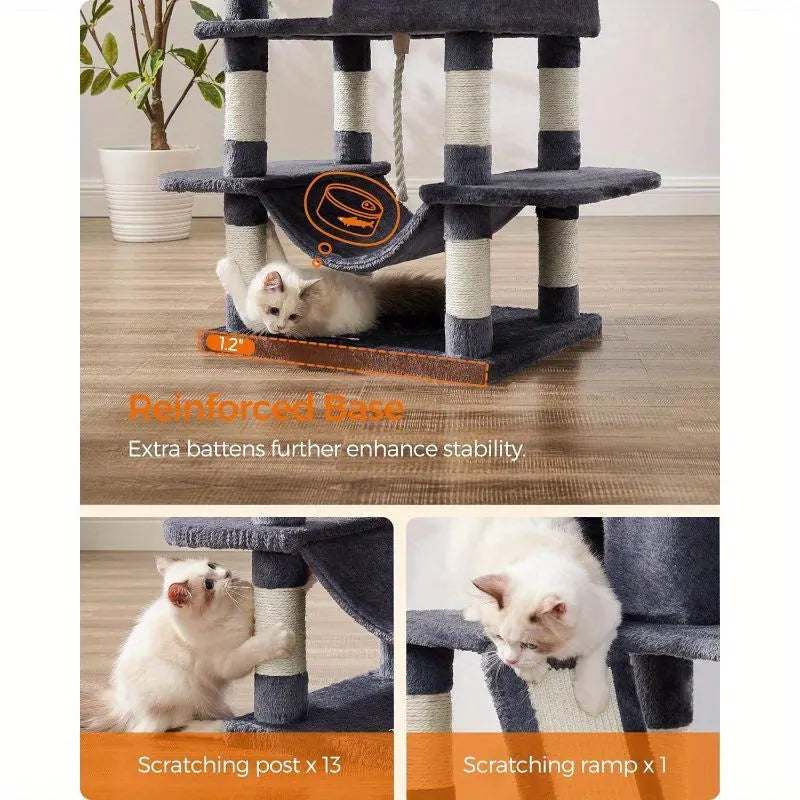 1.2"

Reinforced Base

Extra battens further enhance stability.

Scratching post x 13

Scratching ramp x 1